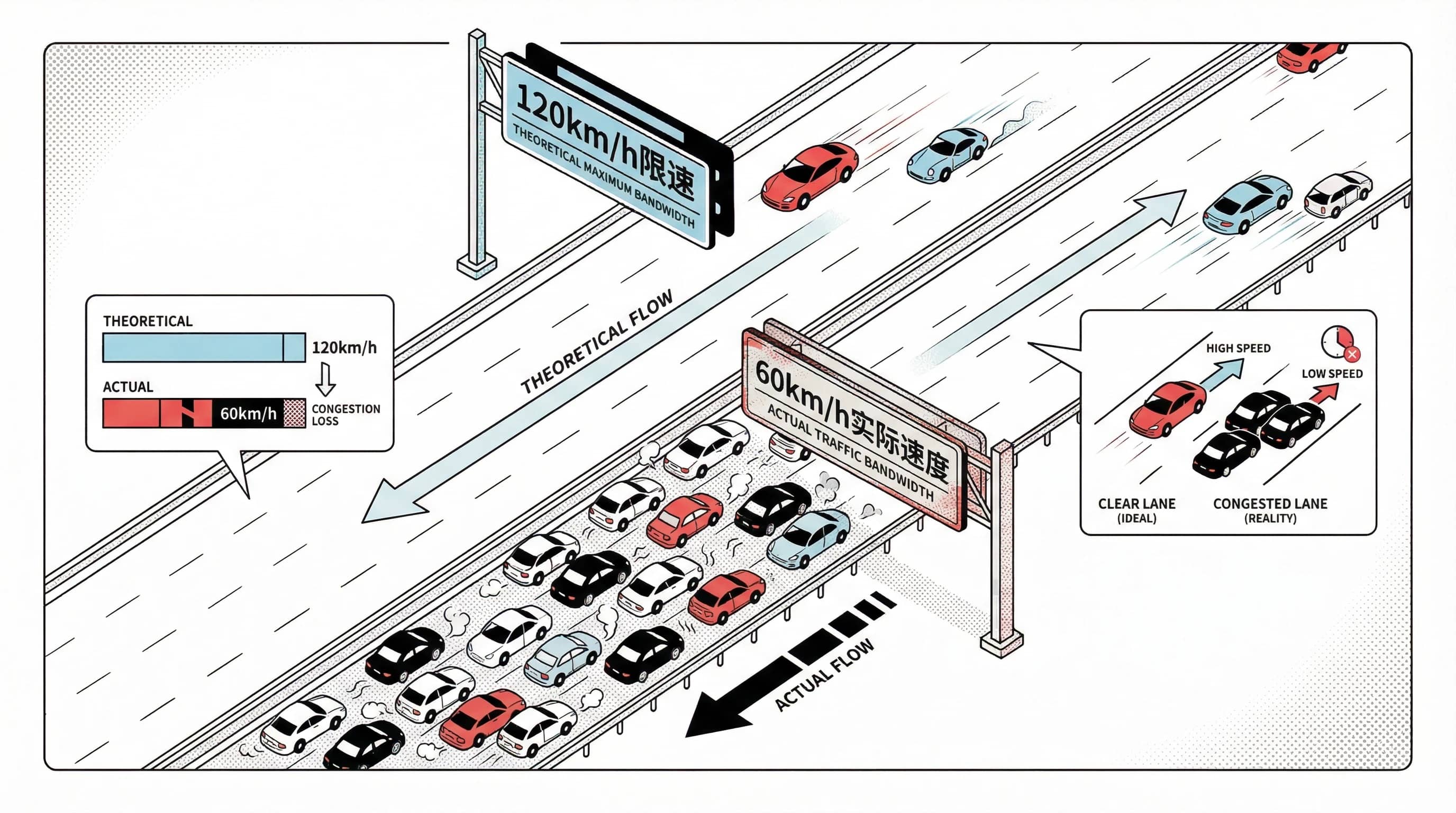 120km/h限速
THEORETICAL MAXIMUM BANDWIDTH

THEORETICAL
120km/h
ACTUAL
60km/h
CONGESTION LOSS

THEORETICAL FLOW

60km/h实际速度
ACTUAL TRAFFIC BANDWIDTH

HIGH SPEED
LOW SPEED
CLEAR LANE
(IDEAL)
CONGESTED LANE
(REALITY)

ACTUAL FLOW